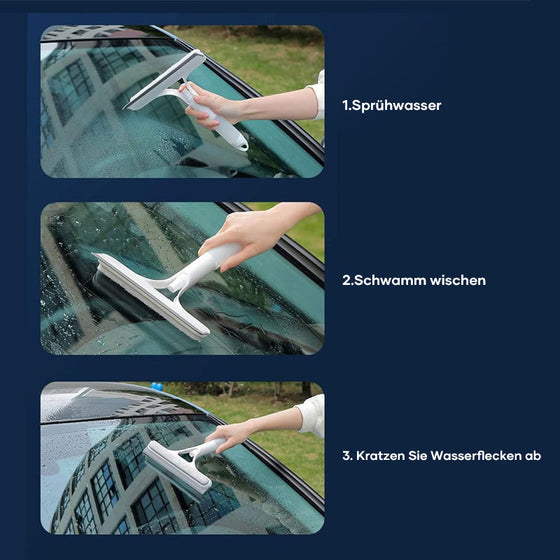 1.Sprühwasser

2.Schwamm wischen

3. Kratzen Sie Wasserflecken ab