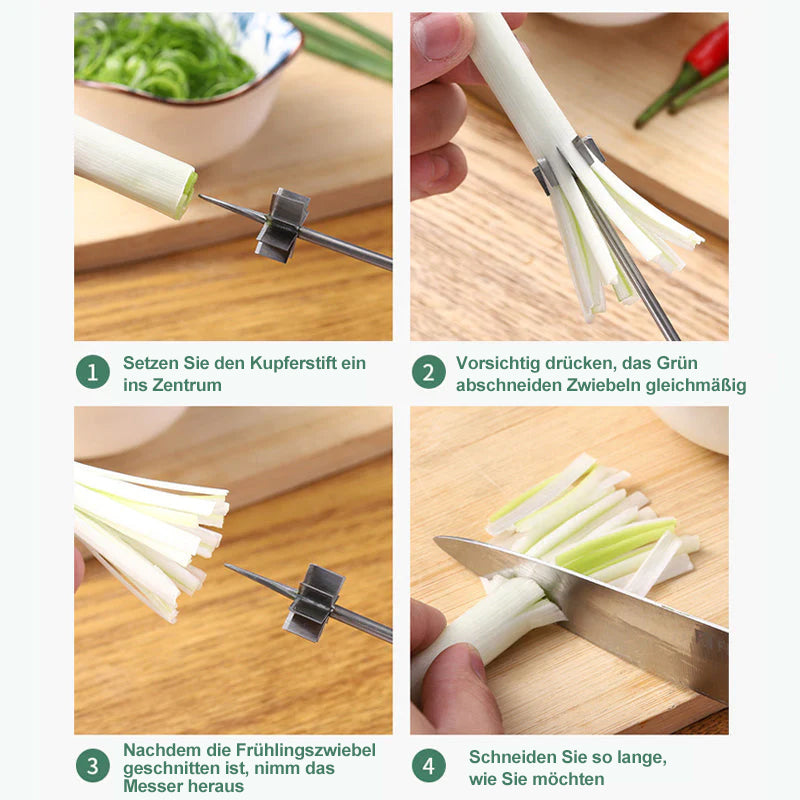 1 Setzen Sie den Kupferstift ein ins Zentrum

2 Vorsichtig drücken, das Grün abschneiden Zwiebeln gleichmäßig

3 Nachdem die Frühlingszwiebel geschnitten ist, nimm das Messer heraus

4 Schneiden Sie so lange, wie Sie möchten