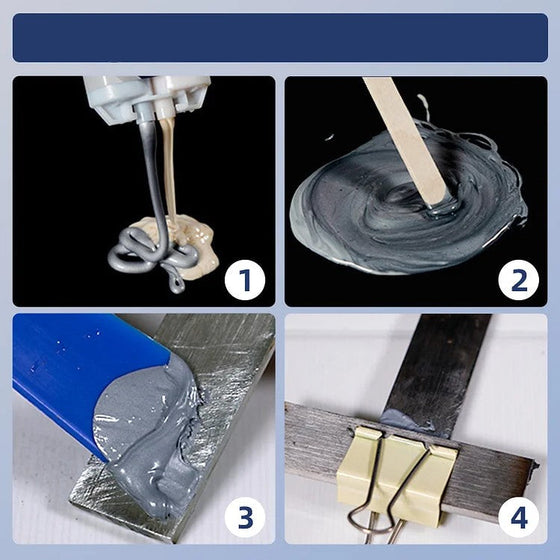 1
2
3
4