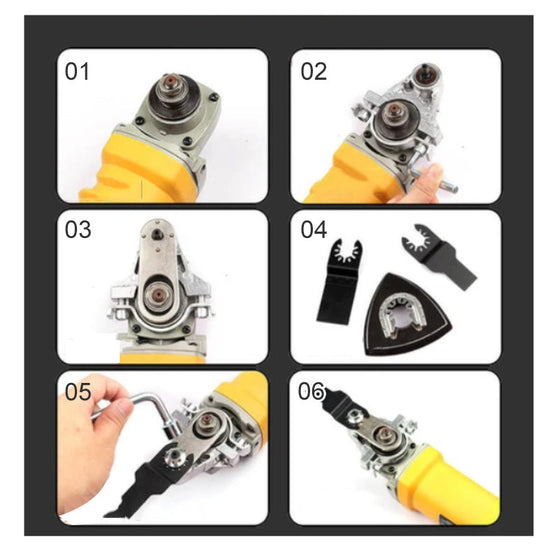 01

02

03

04

05

06