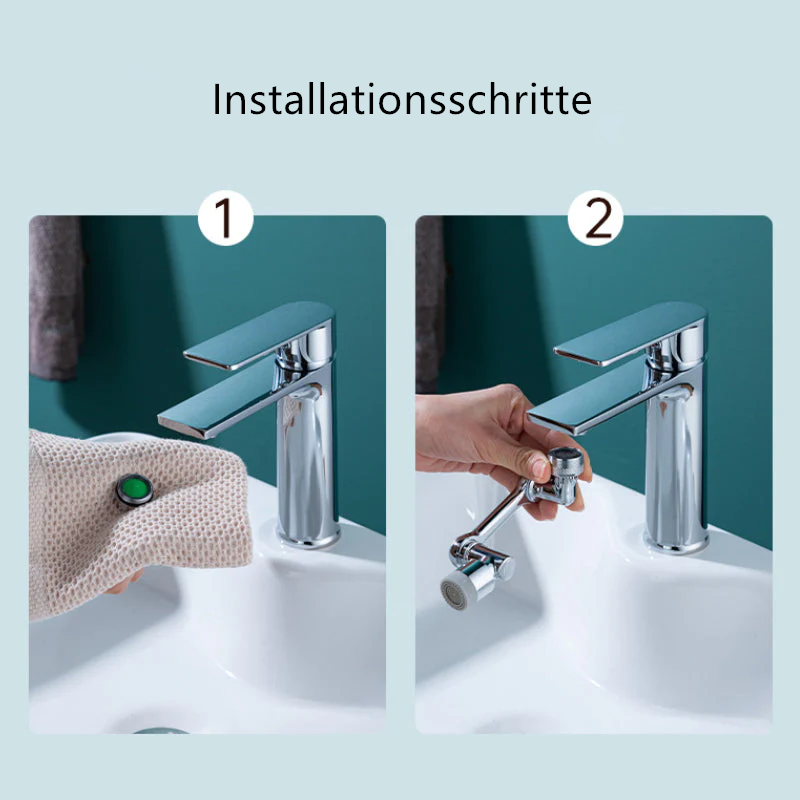 Installationsschritte

1

2