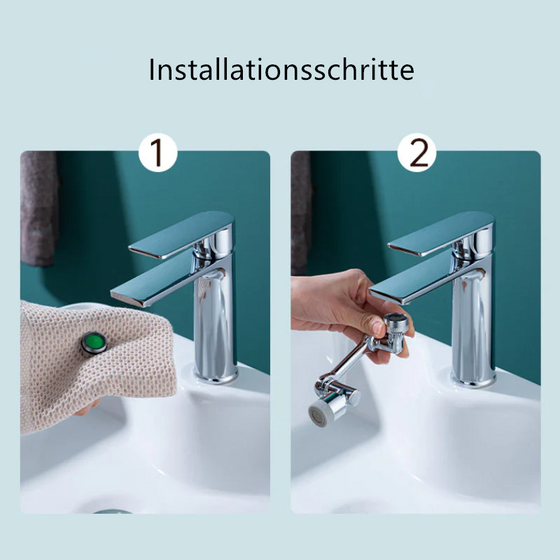 Installationsschritte

1

2