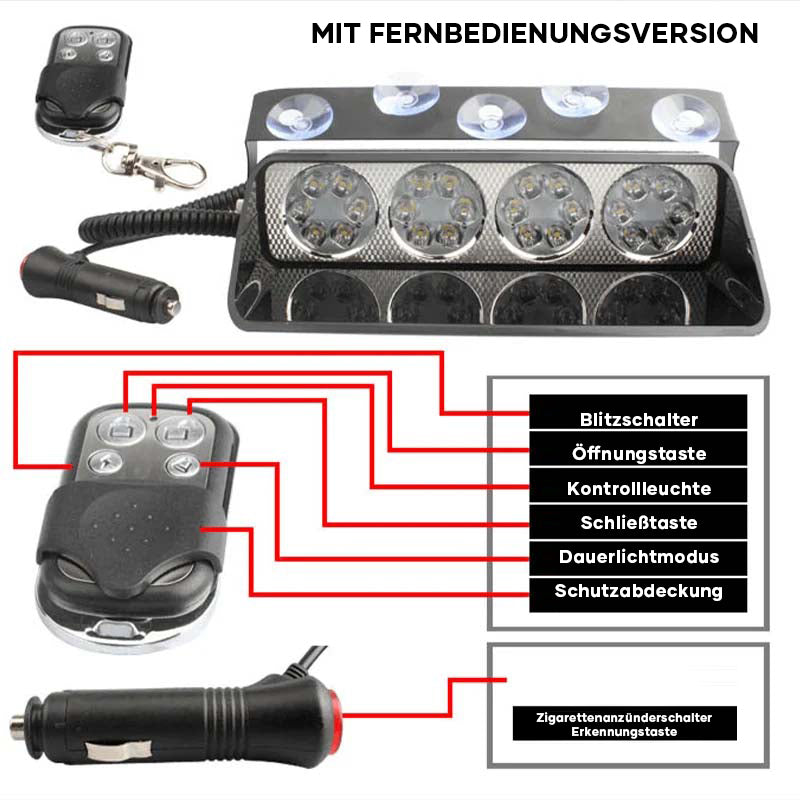 MIT FERNBEDIENUNGSVERSION

Blitzschalter
Öffnungstaste
Kontrollleuchte
Schließtaste
Dauerlichtmodus
Schutzabdeckung

Zigarettenanzünderschalter
Erkennungstaste