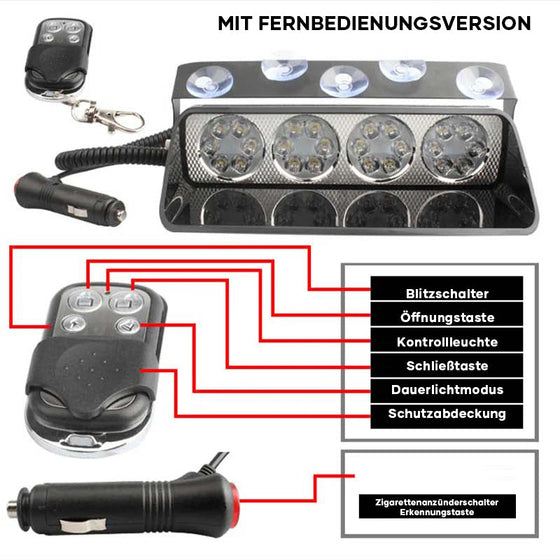 MIT FERNBEDIENUNGSVERSION

Blitzschalter
Öffnungstaste
Kontrollleuchte
Schließtaste
Dauerlichtmodus
Schutzabdeckung

Zigarettenanzünderschalter
Erkennungstaste