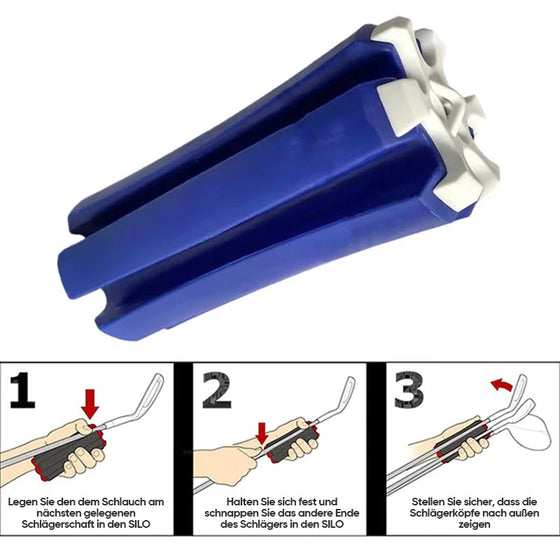 1

Legen Sie den dem Schlauch am nächsten gelegenen Schlägerschaft in den SILO

2

Halten Sie sich fest und schnappen Sie das andere Ende des Schlägers in den SILO

3

Stellen Sie sicher, dass die Schlägerköpfe nach außen zeigen