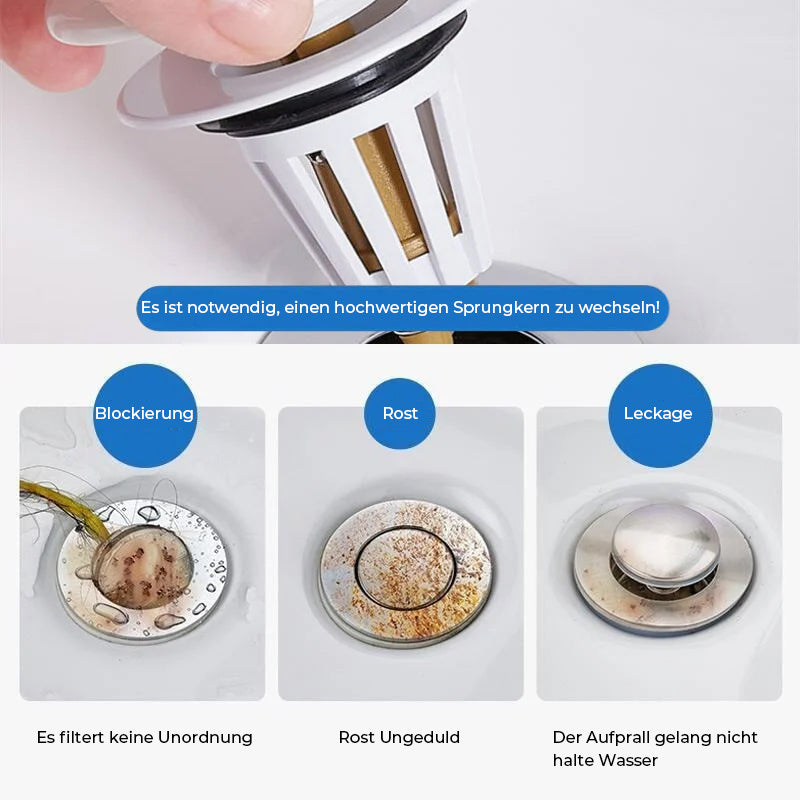 Es ist notwendig, einen hochwertigen Sprungkern zu wechseln!

Blockierung

Rost

Leckage

Es filtert keine Unordnung

Rost Ungeduld

Der Aufprall gelang nicht halte Wasser