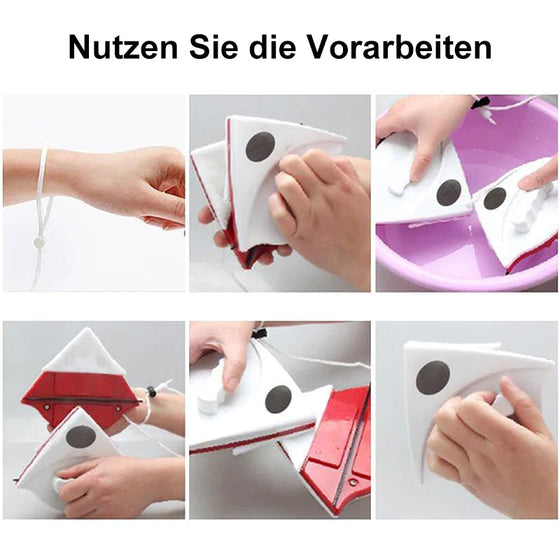 Nutzen Sie die Vorarbeiten