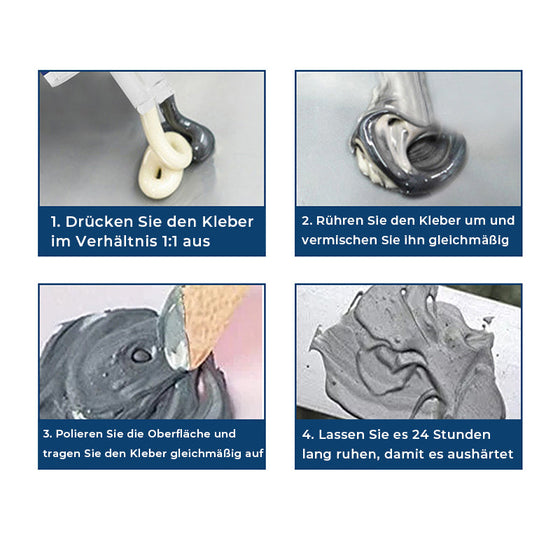 1. Drücken Sie den Kleber im Verhältnis 1:1 aus

2. Rühren Sie den Kleber um und vermischen Sie ihn gleichmäßig

3. Polieren Sie die Oberfläche und tragen Sie den Kleber gleichmäßig auf

4. Lassen Sie es 24 Stunden lang ruhen, damit es aushärtet