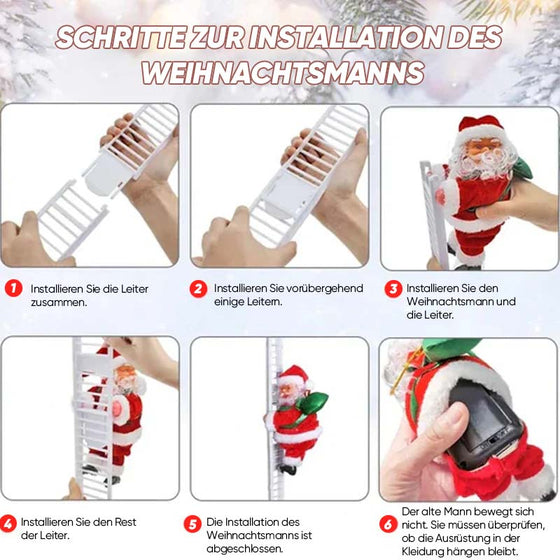 SCHRITTE ZUR INSTALLATION DES WEIHNACHTSMANNS

1 Installieren Sie die Leiter zusammen.

2 Installieren Sie vorübergehend einige Leitern.

3 Installieren Sie den Weihnachtsmann und die Leiter.

4 Installieren Sie den Rest der Leiter.

5 Die Installation des Weihnachtsmanns ist abgeschlossen.

6 Der alte Mann bewegt sich nicht. Sie müssen überprüfen, ob die Ausrüstung in der Kleidung hängen bleibt.