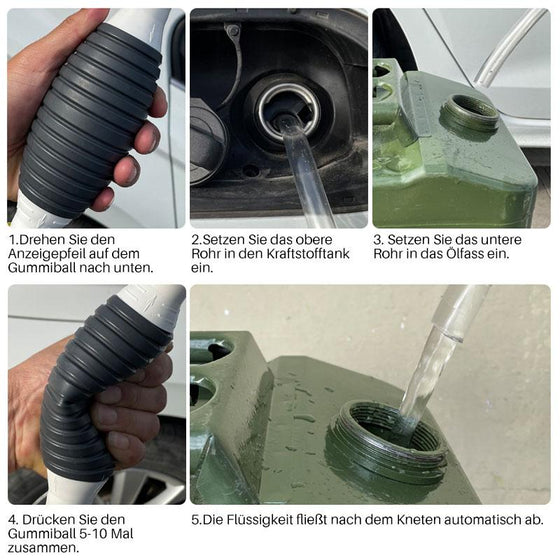 1.Drehen Sie den Anzeigepfeil auf dem Gummiball nach unten.

2.Setzen Sie das obere Rohr in den Kraftstofftank ein.

3. Setzen Sie das untere Rohr in das Ölfass ein.

4. Drücken Sie den Gummiball 5-10 Mal zusammen.

5.Die Flüssigkeit fließt nach dem Kneten automatisch ab.