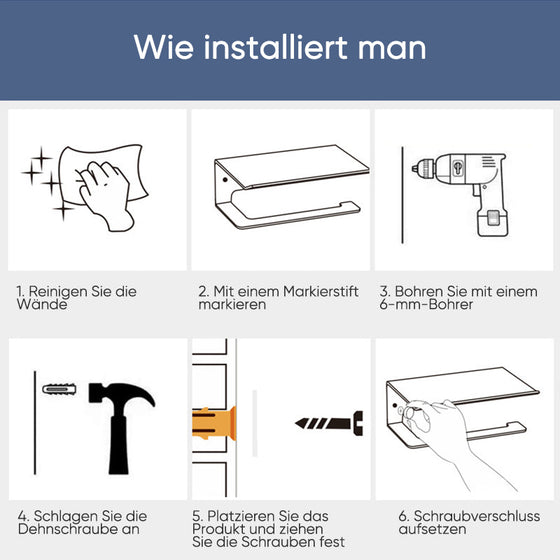 Wie installiert man

1. Reinigen Sie die Wände

2. Mit einem Markierstift markieren

3. Bohren Sie mit einem 6-mm-Bohrer

4. Schlagen Sie die Dehnschraube an

5. Platzieren Sie das Produkt und ziehen Sie die Schrauben fest

6. Schraubverschluss aufsetzen