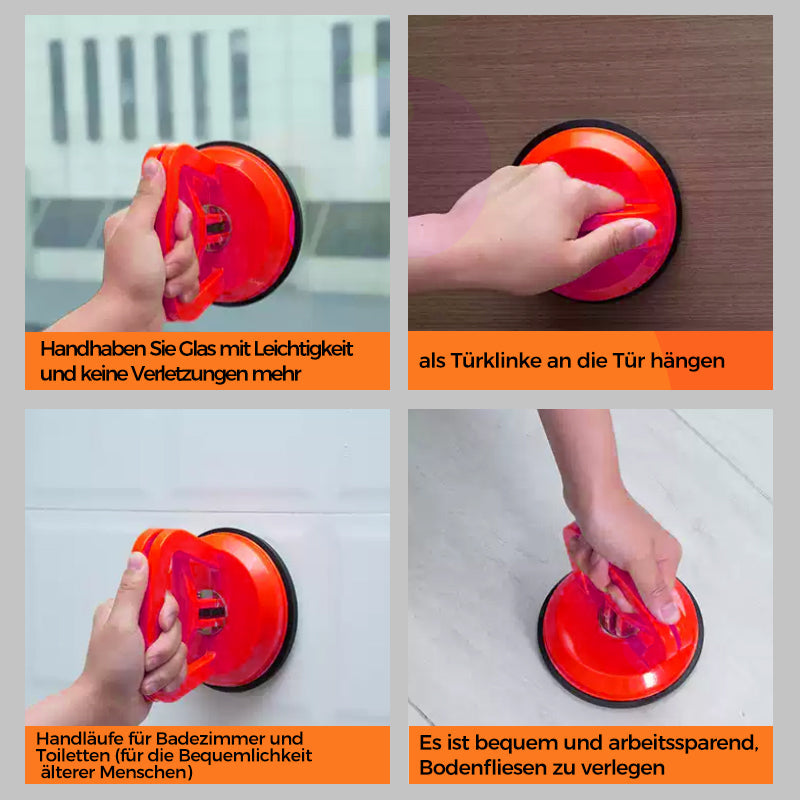 Handhaben Sie Glas mit Leichtigkeit und keine Verletzungen mehr

als Türklinke an die Tür hängen

Handläufe für Badezimmer und Toiletten (für die Bequemlichkeit älterer Menschen)

Es ist bequem und arbeitssparend, Bodenfliesen zu verlegen