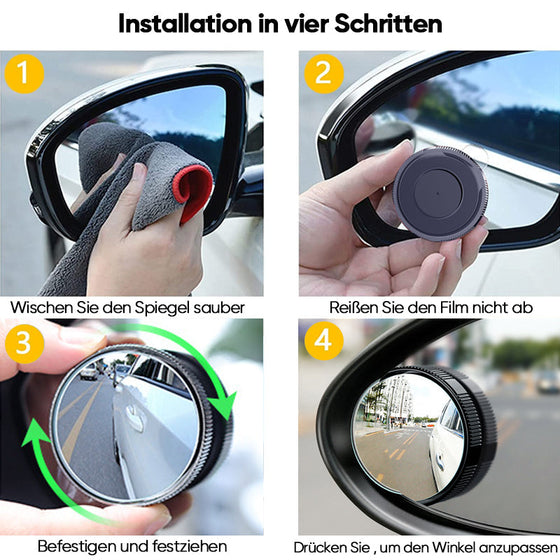 Installation in vier Schritten

1

Wischen Sie den Spiegel sauber

2

Reißen Sie den Film nicht ab

3

Befestigen und festziehen

4

Drücken Sie , um den Winkel anzupassen