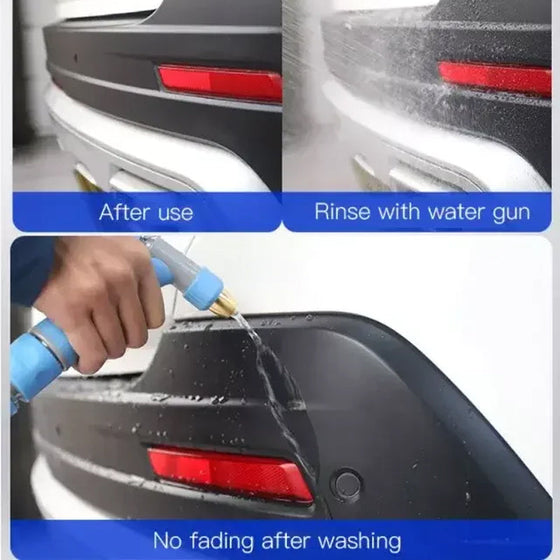 After use

Rinse with water gun

No fading after washing