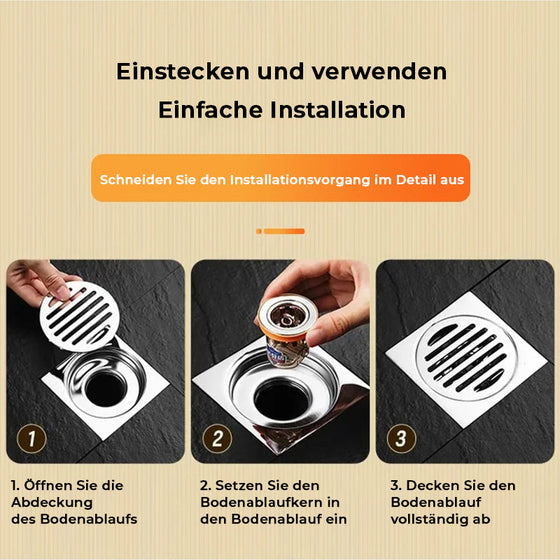 Einstecken und verwenden
Einfache Installation

Schneiden Sie den Installationsvorgang im Detail aus

1

2

3

1. Öffnen Sie die Abdeckung des Bodenablaufs

2. Setzen Sie den Bodenablaufkern in den Bodenablauf ein

3. Decken Sie den Bodenablauf vollständig ab