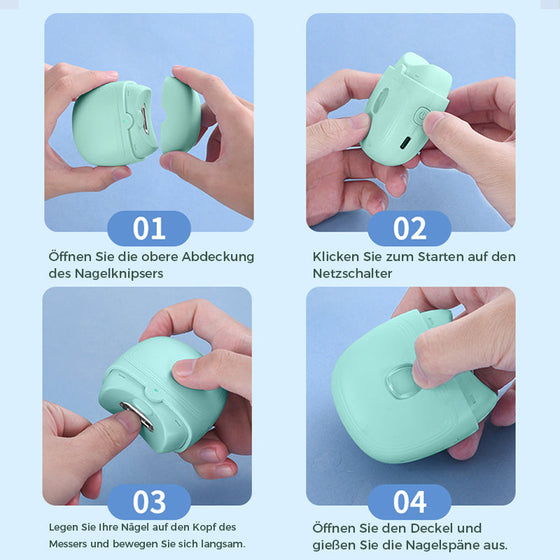 01

Öffnen Sie die obere Abdeckung des Nagelknipsers

02

Klicken Sie zum Starten auf den Netzschalter

03

Legen Sie Ihre Nägel auf den Kopf des Messers und bewegen Sie sich langsam.

04

Öffnen Sie den Deckel und gießen Sie die Nagelspäne aus.