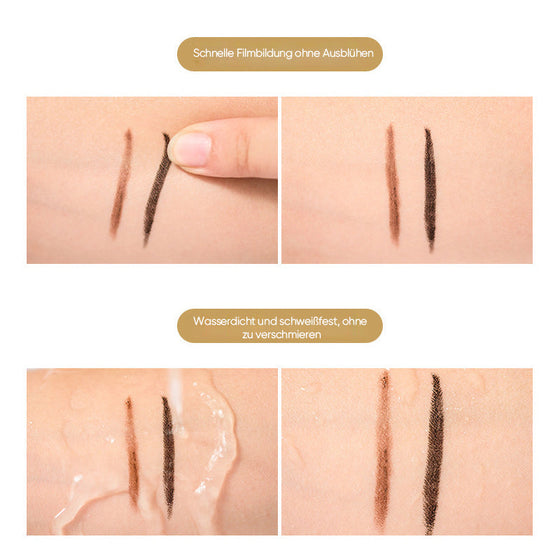 Schnelle Filmbildung ohne Ausblühen

Wasserdicht und schweißfest, ohne zu verschmieren