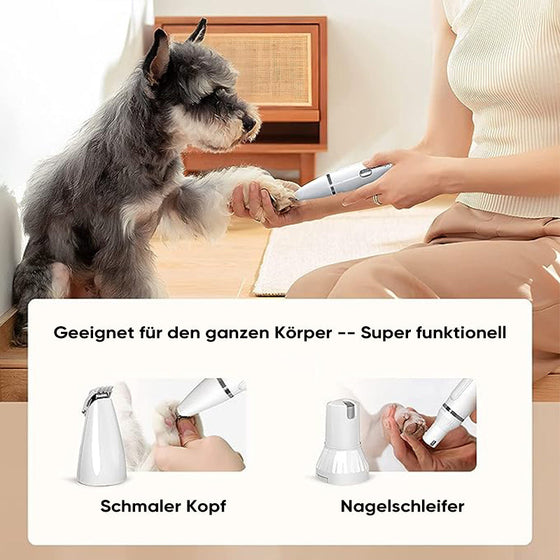 Geeignet für den ganzen Körper -- Super funktionell

Schmaler Kopf

Nagelschleifer