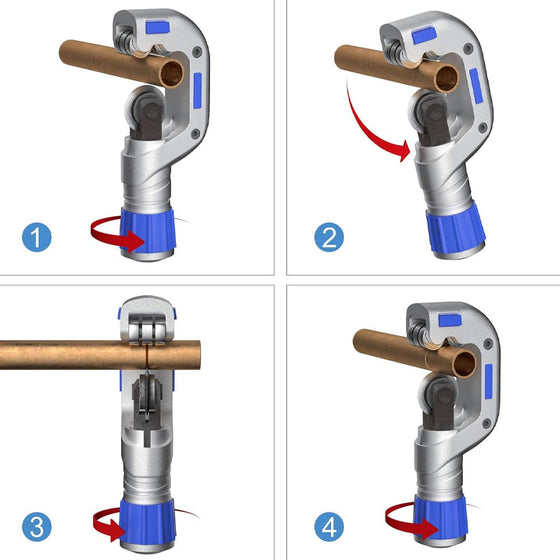 1

2

3

4