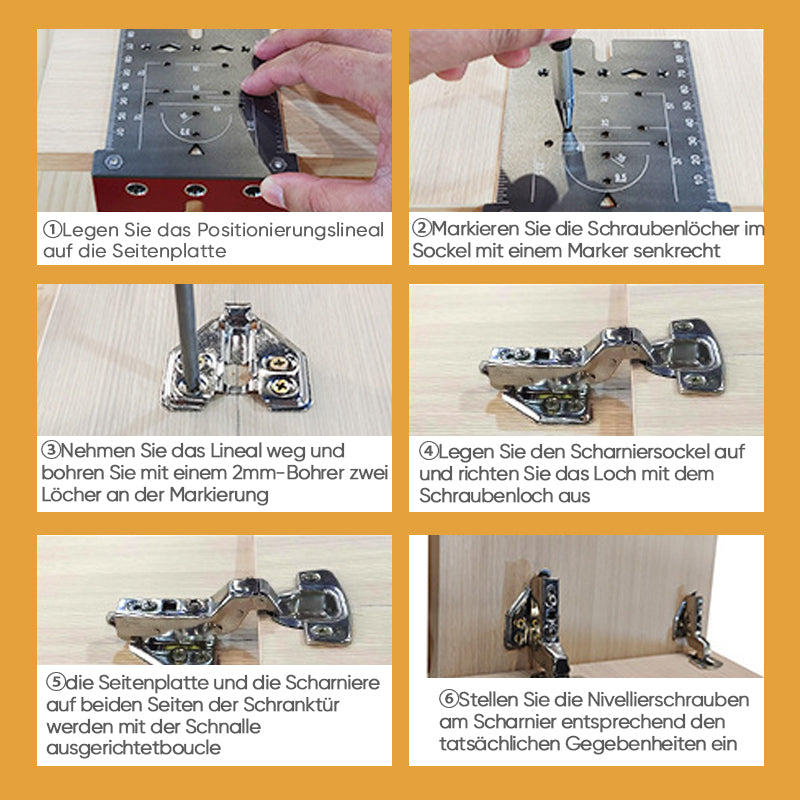 ①Legen Sie das Positionierungslineal auf die Seitenplatte

②Markieren Sie die Schraubenlöcher im Sockel mit einem Marker senkrecht

③Nehmen Sie das Lineal weg und bohren Sie mit einem 2mm-Bohrer zwei Löcher an der Markierung

④Legen Sie den Scharniersockel auf und richten Sie das Loch mit dem Schraubenloch aus

⑤die Seitenplatte und die Scharniere auf beiden Seiten der Schranktür werden mit der Schnalle ausgerichtetboucle

⑥Stellen Sie die Nivellierschrauben am Scharnier entsprechend den tatsächlichen Gegebenheiten ein