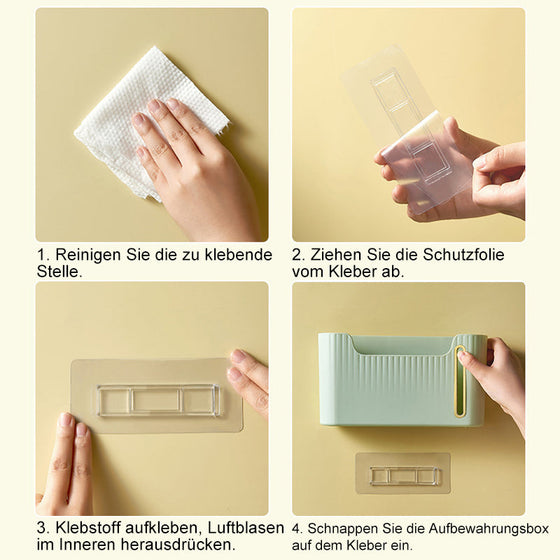 1. Reinigen Sie die zu klebende Stelle.

2. Ziehen Sie die Schutzfolie vom Kleber ab.

3. Klebstoff aufkleben, Luftblasen im Inneren herausdrücken.

4. Schnappen Sie die Aufbewahrungsbox auf dem Kleber ein.