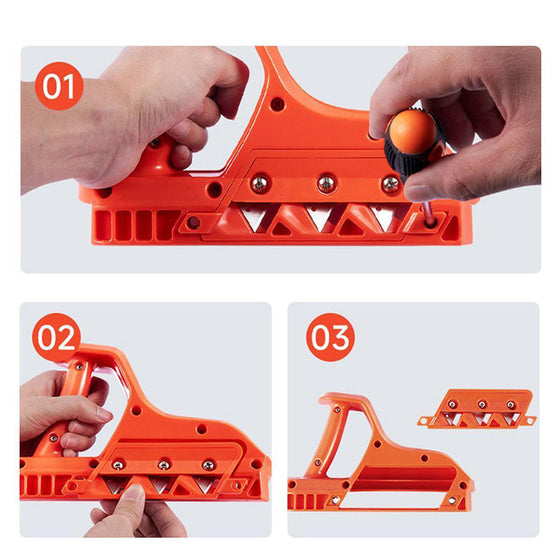 01

02

03