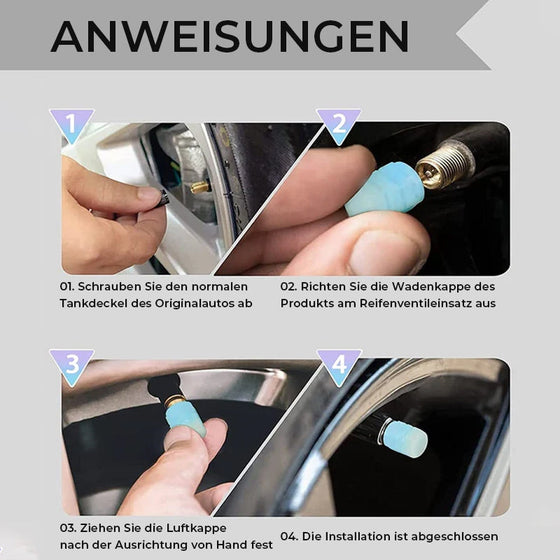 ANWEISUNGEN

1

2

01. Schrauben Sie den normalen Tankdeckel des Originalautos ab

02. Richten Sie die Wadenkappe des Produkts am Reifenventileinsatz aus

3

4

03. Ziehen Sie die Luftkappe nach der Ausrichtung von Hand fest

04. Die Installation ist abgeschlossen