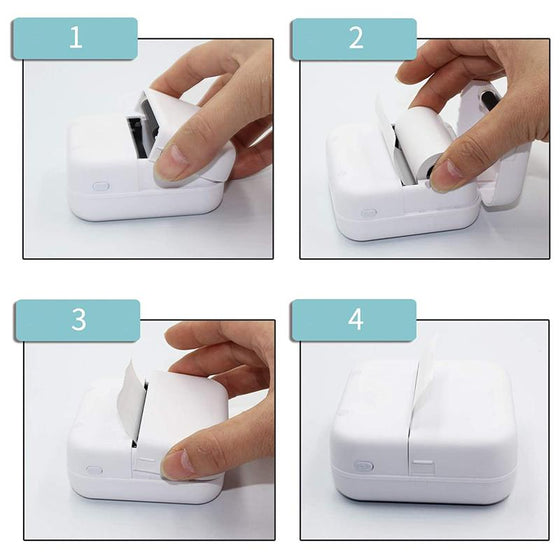 1

2

3

4