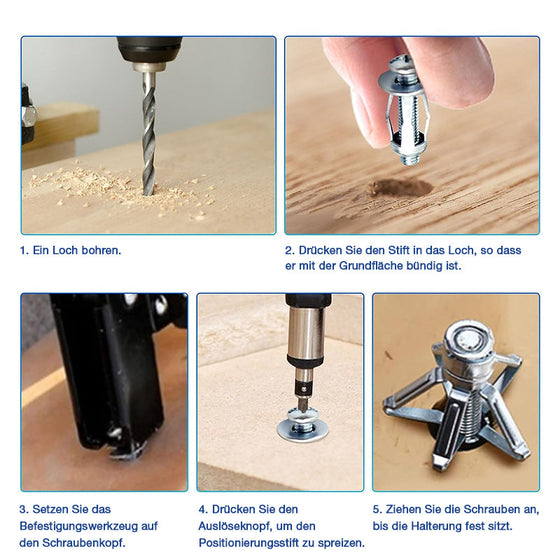 1. Ein Loch bohren.

2. Drücken Sie den Stift in das Loch, so dass er mit der Grundfläche bündig ist.

3. Setzen Sie das Befestigungswerkzeug auf den Schraubenkopf.

4. Drücken Sie den Auslöseknopf, um den Positionierungsstift zu spreizen.

5. Ziehen Sie die Schrauben an, bis die Halterung fest sitzt.