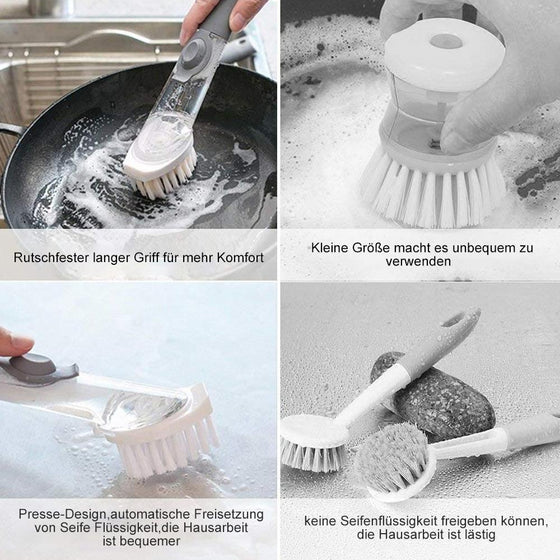 Rutschfester langer Griff für mehr Komfort

Kleine Größe macht es unbequem zu verwenden

Presse-Design,automatische Freisetzung von Seife Flüssigkeit,die Hausarbeit ist bequemer

keine Seifenflüssigkeit freigeben können, die Hausarbeit ist lästig