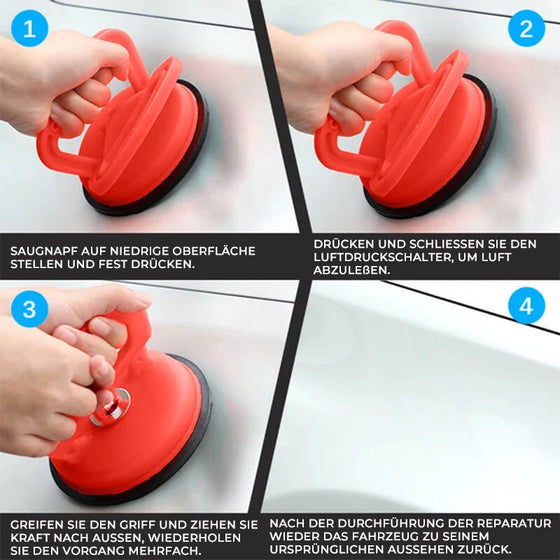 1

SAUGNAPF AUF NIEDRIGE OBERFLÄCHE STELLEN UND FEST DRÜCKEN.

2

DRÜCKEN UND SCHLIESSEN SIE DEN LUFTDRUCKSCHALTER, UM LUFT ABZULEßEN.

3

GREIFEN SIE DEN GRIFF UND ZIEHEN SIE KRAFT NACH AUSSEN, WIEDERHOLEN SIE DEN VORGANG MEHRFACH.

4

NACH DER DURCHFÜHRUNG DER REPARATUR WIEDER DAS FAHRZEUG ZU SEINEM URSPRÜNGLICHEN AUSSEHEN ZURÜCK.