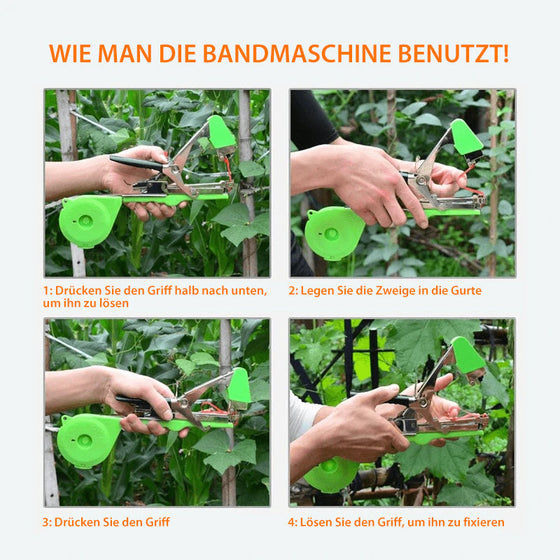 WIE MAN DIE BANDMASCHINE BENUTZT!

1: Drücken Sie den Griff halb nach unten, um ihn zu lösen

2: Legen Sie die Zweige in die Gurte

3: Drücken Sie den Griff

4: Lösen Sie den Griff, um ihn zu fixieren