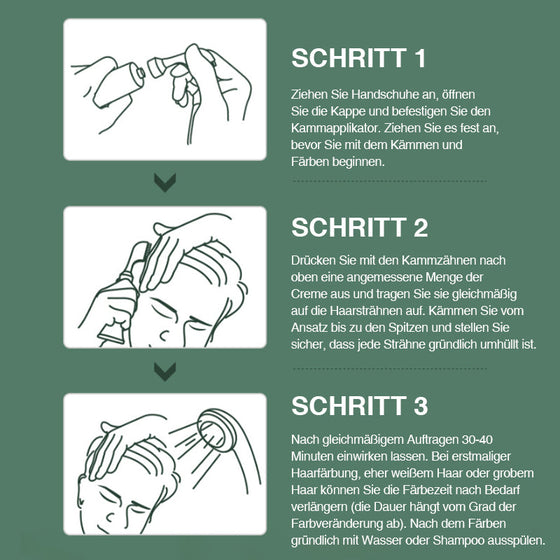 SCHRITT 1

Ziehen Sie Handschuhe an, öffnen Sie die Kappe und befestigen Sie den Kammapplikator. Ziehen Sie es fest an, bevor Sie mit dem Kämmen und Färben beginnen.

SCHRITT 2

Drücken Sie mit den Kammzähnen nach oben eine angemessene Menge der Creme aus und tragen Sie sie gleichmäßig auf die Haarsträhnen auf. Kämmen Sie vom Ansatz bis zu den Spitzen und stellen Sie sicher, dass jede Strähne gründlich umhüllt ist.

SCHRITT 3

Nach gleichmäßigem Auftragen 30-40 Minuten einwirken lassen. Bei erstmaliger Haarfärbung, eher weißem Haar oder grobem Haar können Sie die Färbezeit nach Bedarf verlängern (die Dauer hängt vom Grad der Farbveränderung ab). Nach dem Färben gründlich mit Wasser oder Shampoo ausspülen.