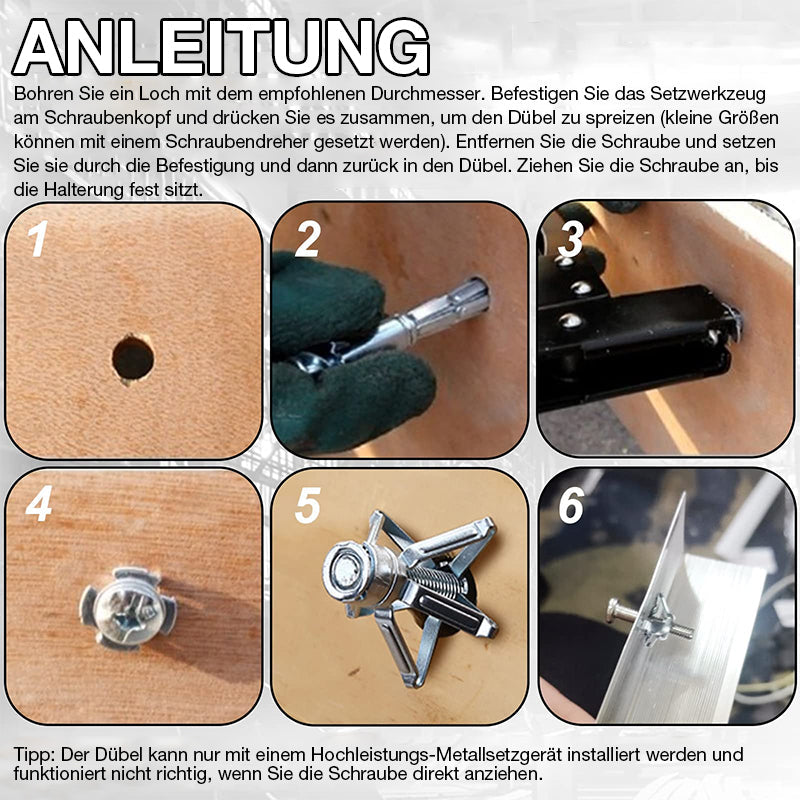 ANLEITUNG

Bohren Sie ein Loch mit dem empfohlenen Durchmesser. Befestigen Sie das Setzwerkzeug am Schraubenkopf und drücken Sie es zusammen, um den Dübel zu spreizen (kleine Größen können mit einem Schraubendreher gesetzt werden). Entfernen Sie die Schraube und setzen Sie sie durch die Befestigung und dann zurück in den Dübel. Ziehen Sie die Schraube an, bis die Halterung fest sitzt.

1

2

3

4

5

6

Tipp: Der Dübel kann nur mit einem Hochleistungs-Metallsetzgerät installiert werden und funktioniert nicht richtig, wenn Sie die Schraube direkt anziehen.