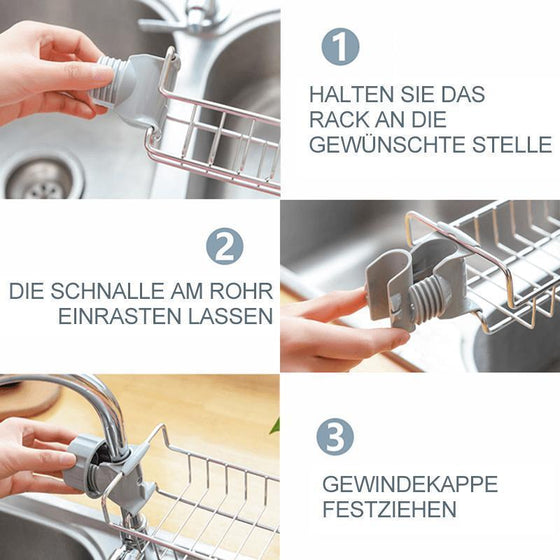 1

HALTEN SIE DAS RACK AN DIE GEWÜNSCHTE STELLE

2

DIE SCHNALLE AM ROHR EINRASTEN LASSEN

3

GEWINDEKAPPE FESTZIEHEN