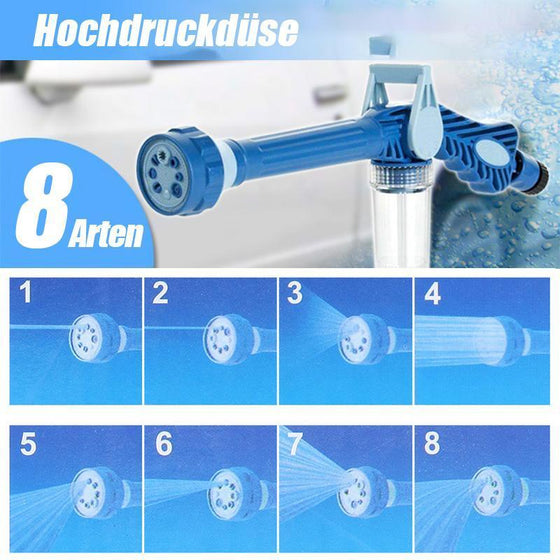 Hochdruckdüse

8 Arten

1

2

3

4

5

6

7

8