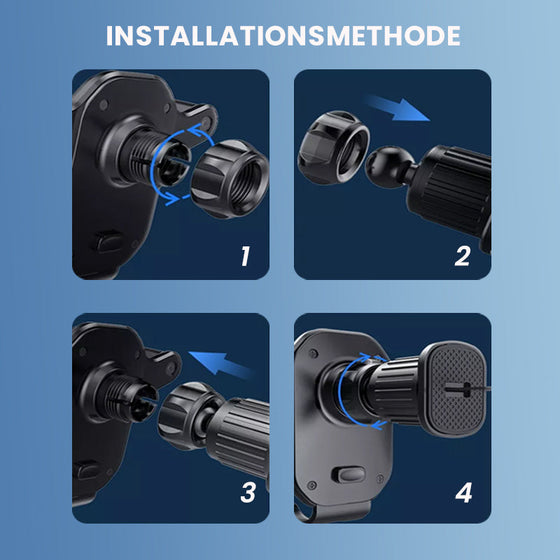 INSTALLATIONSMETHODE

1

2

3

4