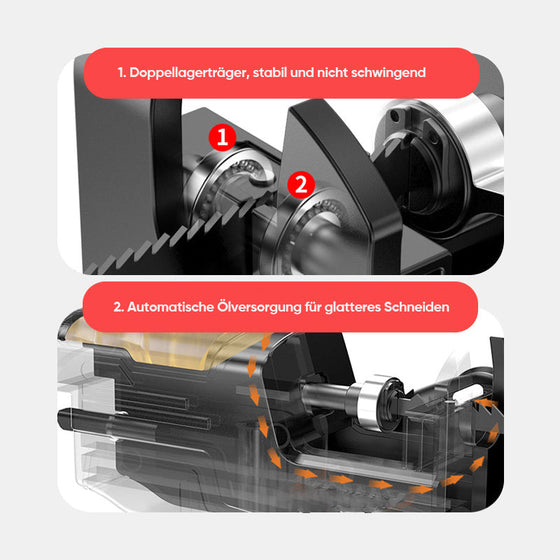 1. Doppellagerträger, stabil und nicht schwingend

1

2

2. Automatische Ölversorgung für glatteres Schneiden