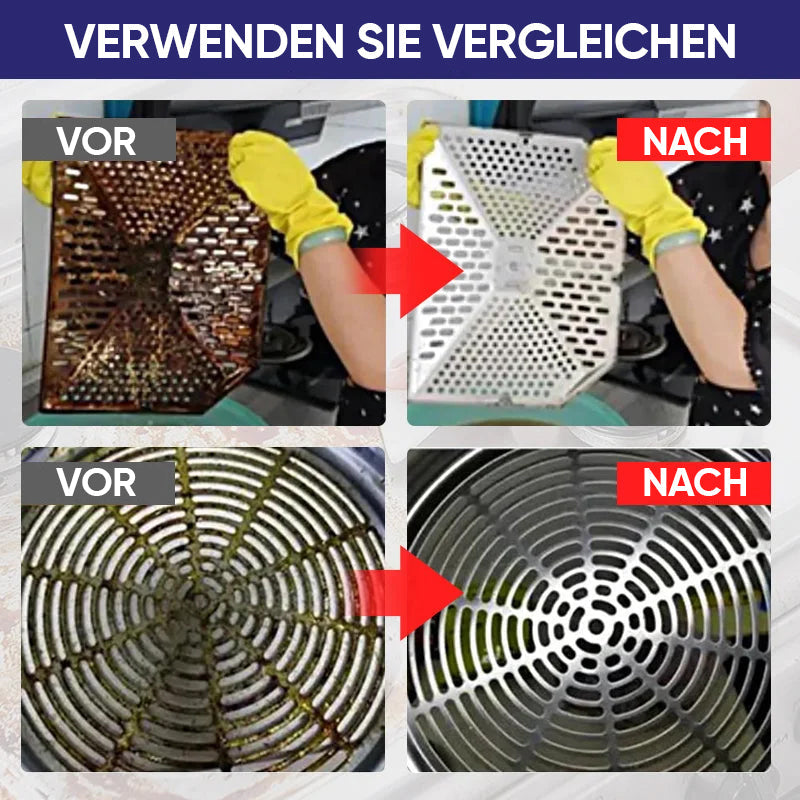 VERWENDEN SIE VERGLEICHEN

VOR

NACH

VOR

NACH