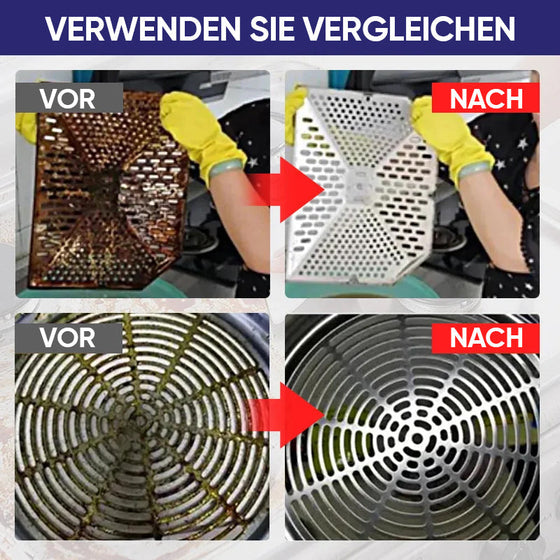 VERWENDEN SIE VERGLEICHEN

VOR

NACH

VOR

NACH