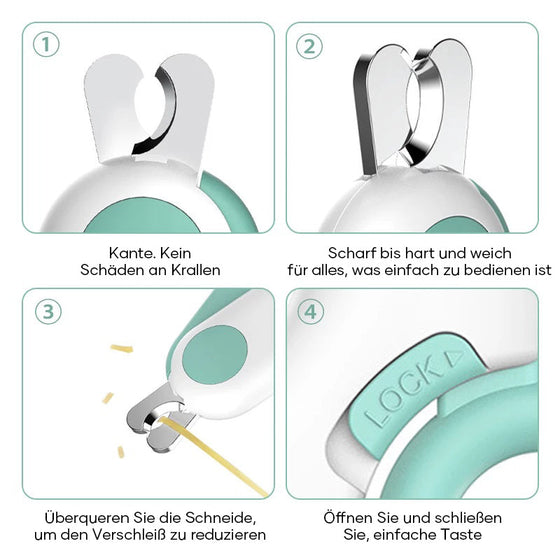 1

Kante. Kein Schäden an Krallen

2

Scharf bis hart und weich für alles, was einfach zu bedienen ist

3

Überqueren Sie die Schneide, um den Verschleiß zu reduzieren

4

LOCK

Öffnen Sie und schließen Sie, einfache Taste