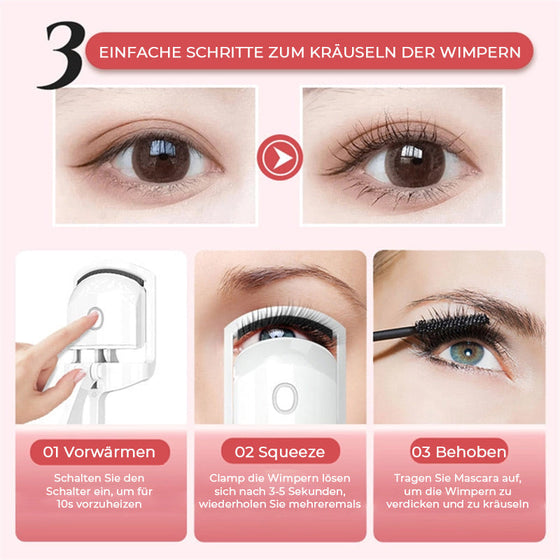 3 EINFACHE SCHRITTE ZUM KRÄUSELN DER WIMPERN

01 Vorwärmen

Schalten Sie den Schalter ein, um für 10s vorzuheizen

02 Squeeze

Clamp die Wimpern lösen sich nach 3-5 Sekunden, wiederholen Sie mehreremals

03 Behoben

Tragen Sie Mascara auf, um die Wimpern zu verdicken und zu kräuseln