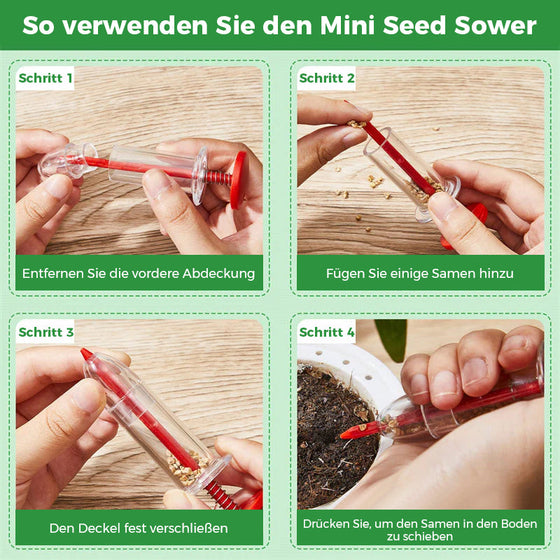 So verwenden Sie den Mini Seed Sower

Schritt 1

Entfernen Sie die vordere Abdeckung

Schritt 2

Fügen Sie einige Samen hinzu

Schritt 3

Den Deckel fest verschließen

Schritt 4

Drücken Sie, um den Samen in den Boden zu schieben