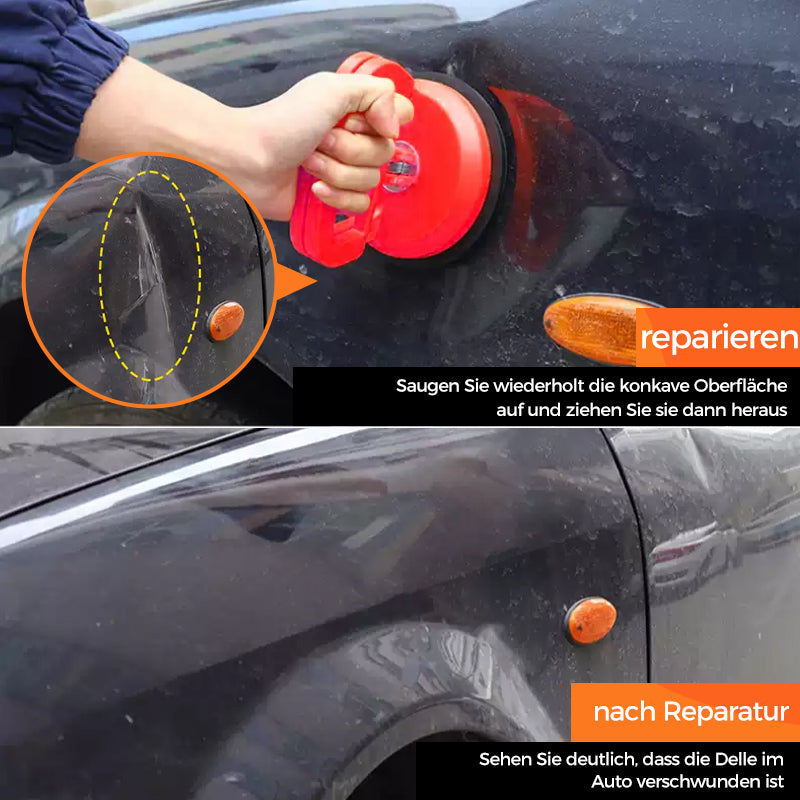 reparieren

Saugen Sie wiederholt die konkave Oberfläche auf und ziehen Sie sie dann heraus

nach Reparatur

Sehen Sie deutlich, dass die Delle im Auto verschwunden ist