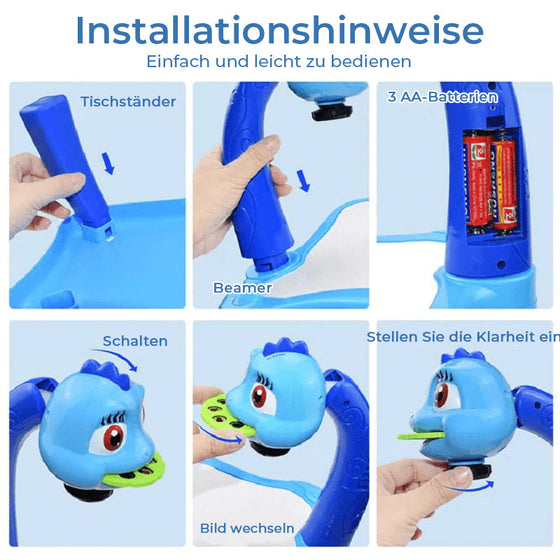 Installationshinweise
Einfach und leicht zu bedienen

Tischständer

Beamer

3 AA-Batterien

Schalten

Bild wechseln

Stellen Sie die Klarheit ein