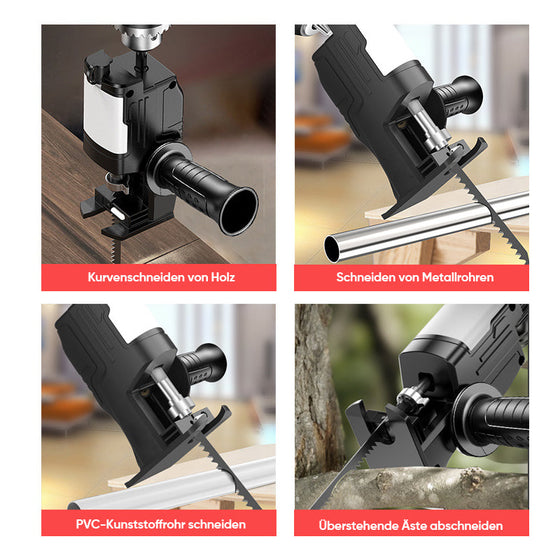 Kurvenschneiden von Holz

Schneiden von Metallrohren

PVC-Kunststoffrohr schneiden

Überstehende Äste abschneiden