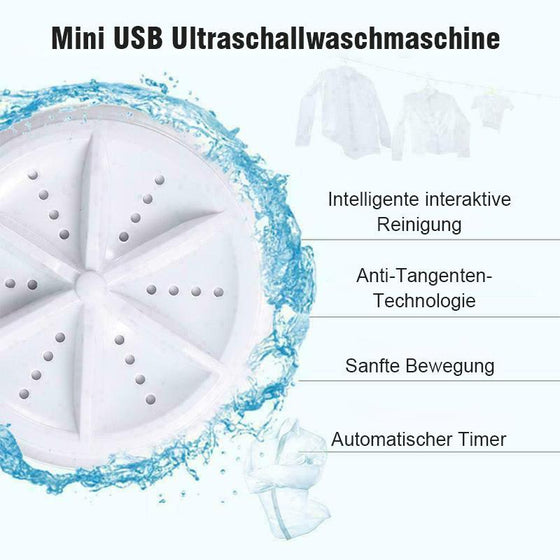 Mini USB Ultraschallwaschmaschine

Intelligente interaktive Reinigung

Anti-Tangenten-Technologie

Sanfte Bewegung

Automatischer Timer