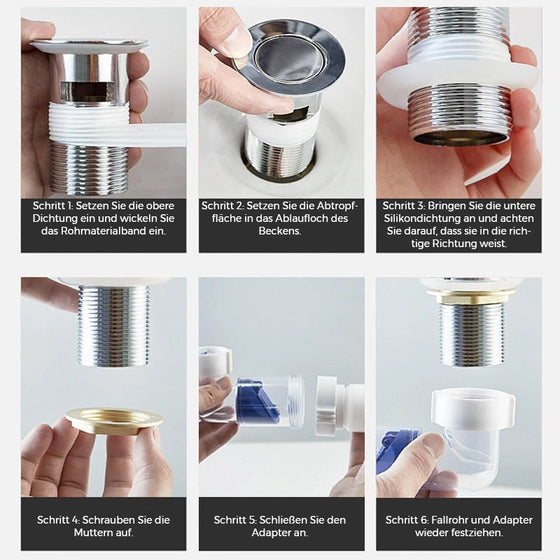 Schritt 1: Setzen Sie die obere Dichtung ein und wickeln Sie das Rohmaterialband ein.

Schritt 2: Setzen Sie die Abtropffläche in das Ablaufloch des Beckens.

Schritt 3: Bringen Sie die untere Silikondichtung an und achten Sie darauf, dass sie in die richtige Richtung weist.

Schritt 4: Schrauben Sie die Muttern auf.

Schritt 5: Schließen Sie den Adapter an.

Schritt 6: Fallrohr und Adapter wieder festziehen.