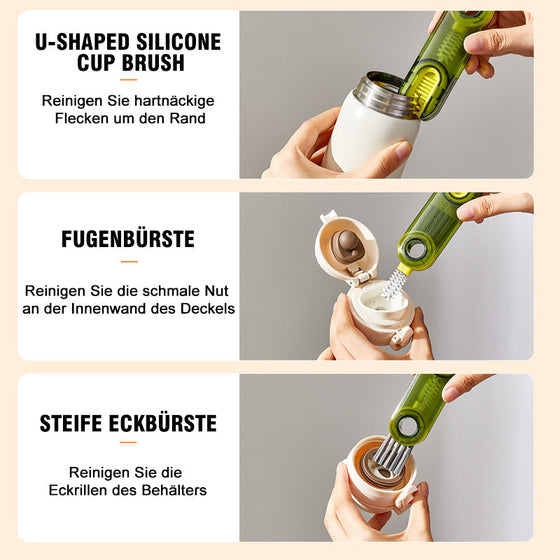 U-SHAPED SILICONE CUP BRUSH

Reinigen Sie hartnäckige Flecken um den Rand

FUGENBÜRSTE

Reinigen Sie die schmale Nut an der Innenwand des Deckels

STEIFE ECKBÜRSTE

Reinigen Sie die Eckrillen des Behälters