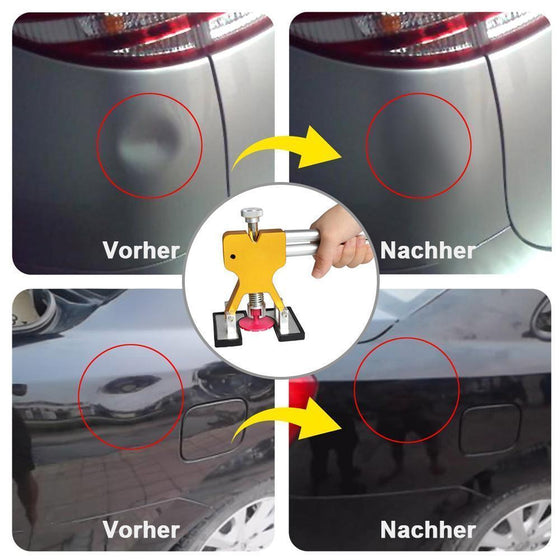 Vorher

Nachher

Vorher

Nachher